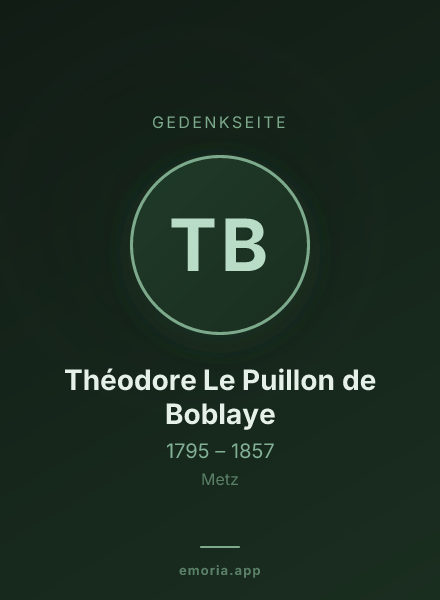 GEDENKSEITE

TB

Théodore Le Puillon de Boblaye

1795 – 1857

Metz

emoria.app