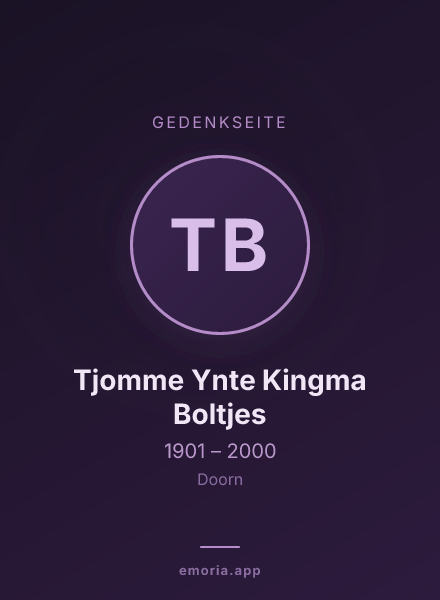 GEDENKSEITE

TB

Tjomme Ynte Kingma Boltjes

1901 – 2000

Doorn

emoria.app