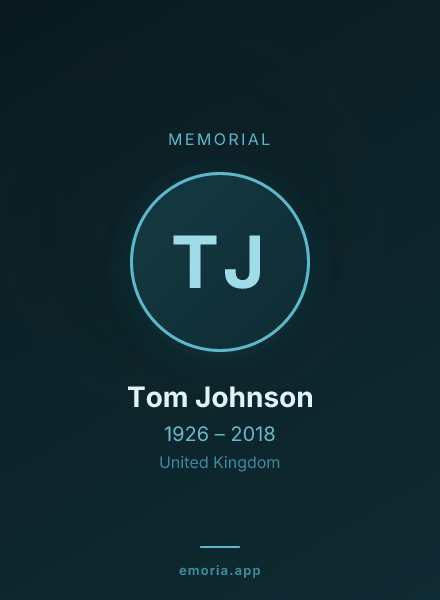 MEMORIAL

TJ

Tom Johnson

1926 – 2018

United Kingdom

emoria.app