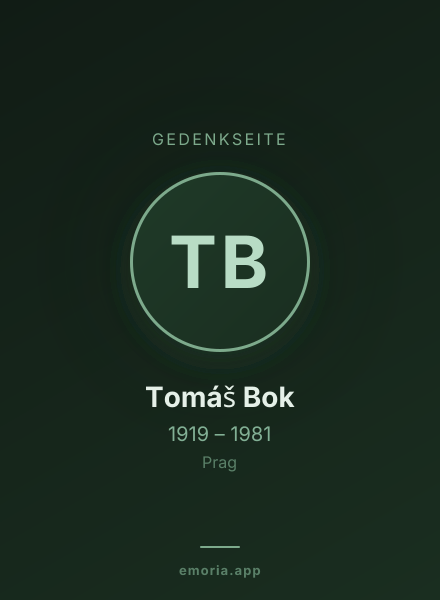 GEDENKSEITE

TB

Tomáš Bok

1919 – 1981

Prag

emoria.app