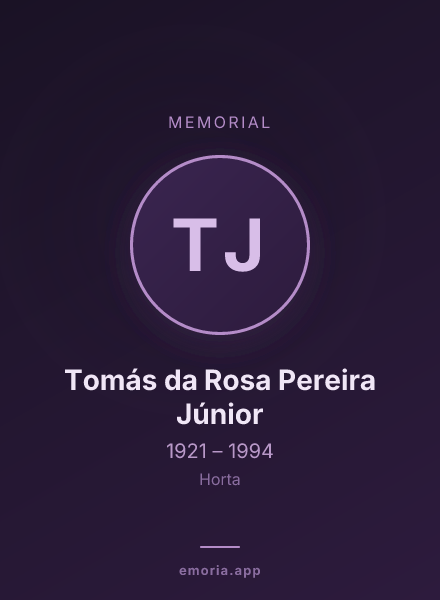 MEMORIAL

TJ

Tomás da Rosa Pereira Júnior

1921 – 1994

Horta

emoria.app