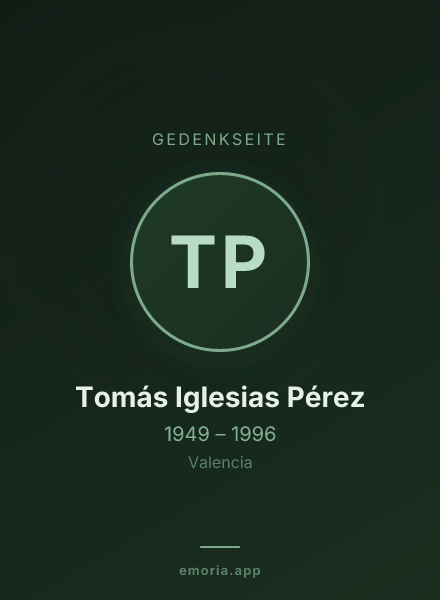 GEDENKSEITE

TP

Tomás Iglesias Pérez

1949 – 1996

Valencia

emoria.app