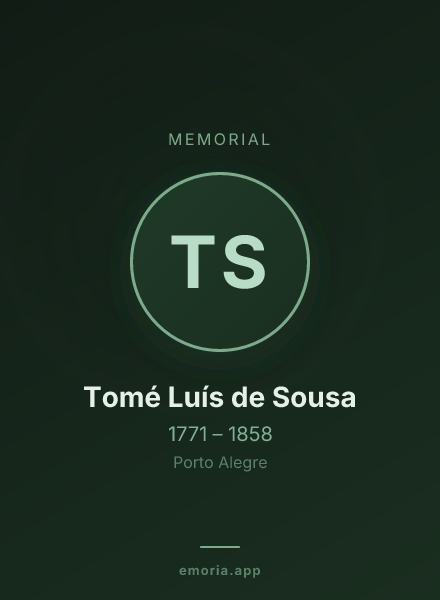 MEMORIAL

TS

Tomé Luís de Sousa

1771 – 1858

Porto Alegre

emoria.app