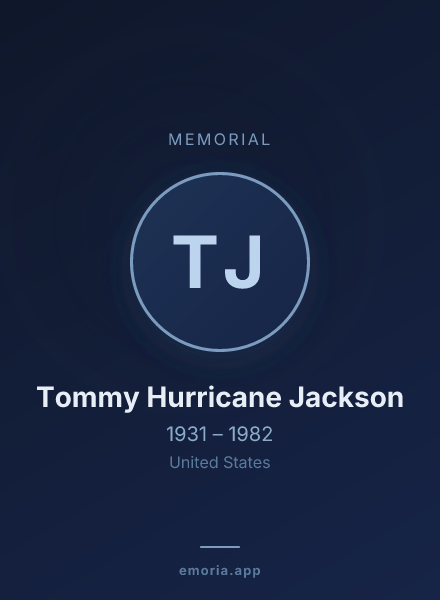 MEMORIAL

TJ

Tommy Hurricane Jackson

1931 – 1982

United States

emoria.app