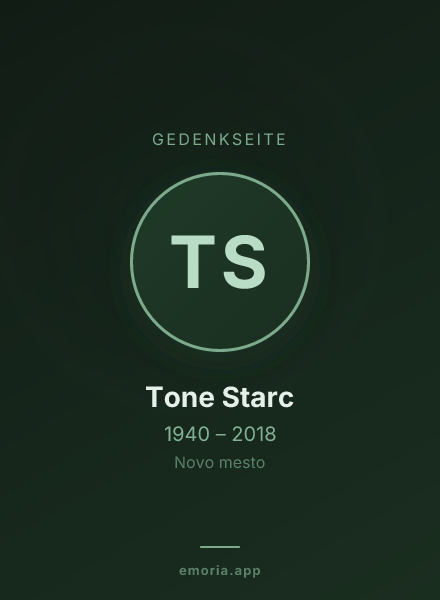 GEDENKSEITE

TS

Tone Starc

1940 – 2018

Novo mesto

emoria.app