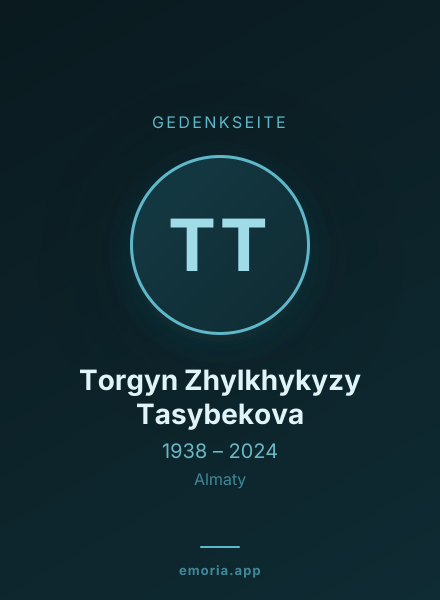 GEDENKSEITE

TT

Torgyn Zhylkhykyzy Tasybekova

1938 – 2024

Almaty

emoria.app