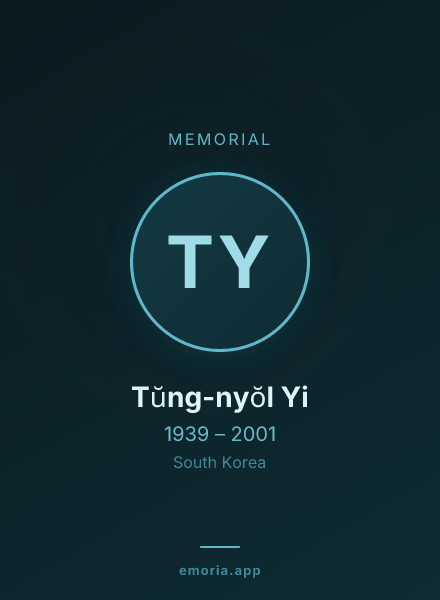 MEMORIAL

TY

Tŭng-nyŏl Yi

1939 – 2001

South Korea

emoria.app