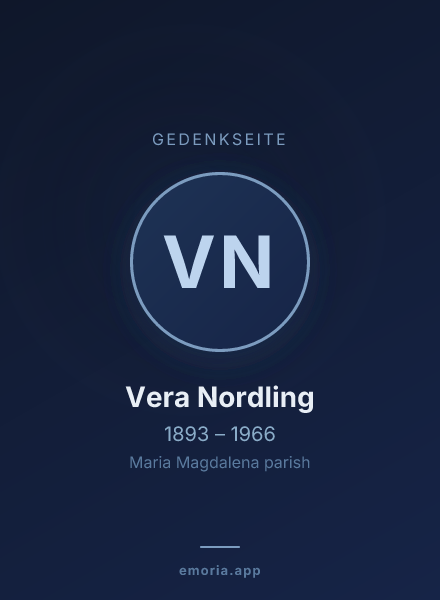 GEDENKSEITE

VN

Vera Nordling

1893 – 1966

Maria Magdalena parish

emoria.app