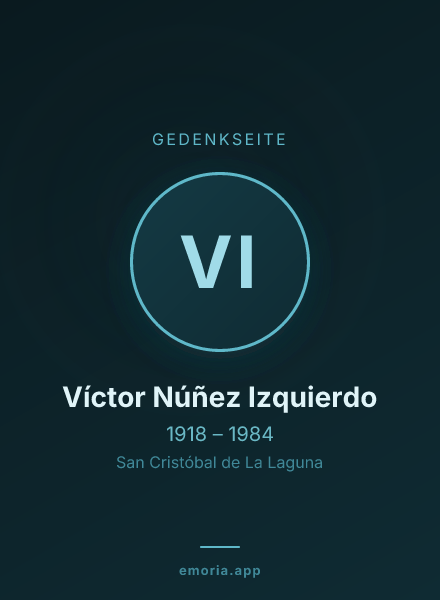 GEDENKSEITE

VI

Víctor Núñez Izquierdo

1918 – 1984

San Cristóbal de La Laguna

emoria.app