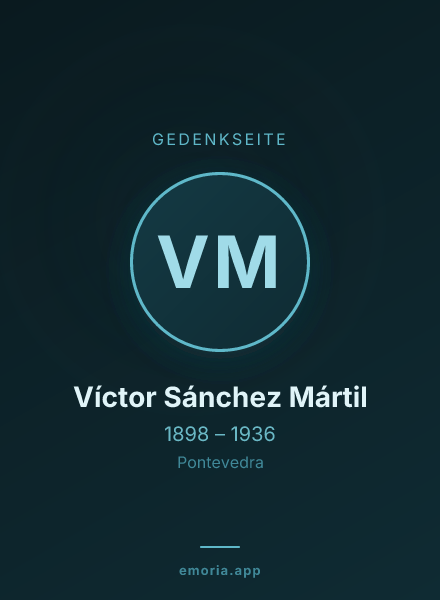 GEDENKSEITE

VM

Víctor Sánchez Mártil

1898 – 1936

Pontevedra

emoria.app