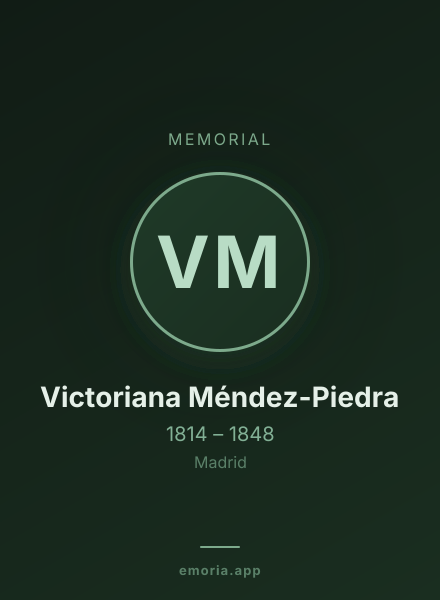 MEMORIAL

VM

Victoriana Méndez-Piedra

1814 – 1848

Madrid

emoria.app