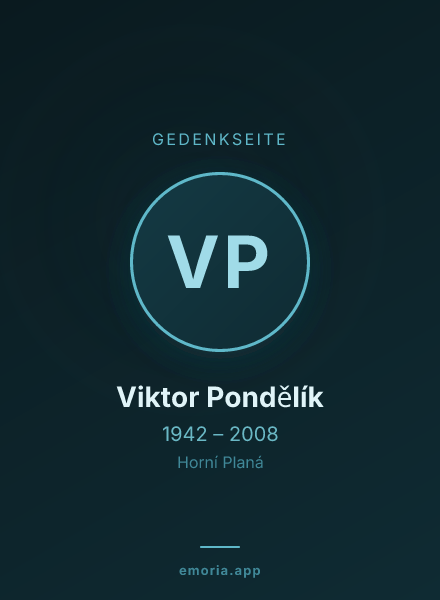 GEDENKSEITE

VP

Viktor Pondělík

1942 – 2008

Horní Planá

emoria.app