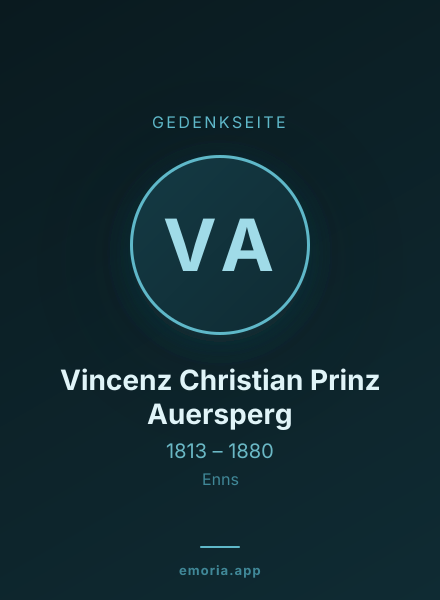 GEDENKSEITE

VA

Vincenz Christian Prinz Auersperg

1813 – 1880

Enns

emoria.app