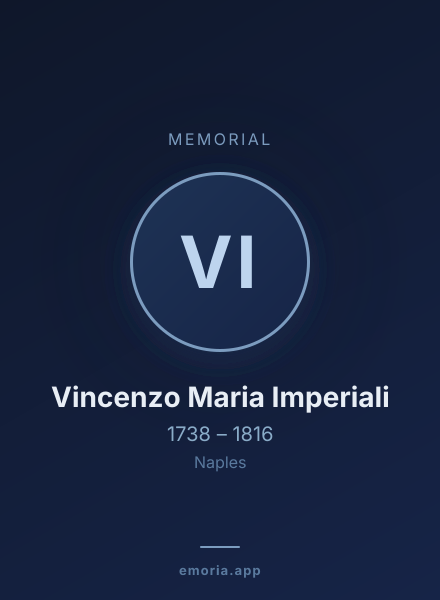 MEMORIAL

VI

Vincenzo Maria Imperiali

1738 – 1816

Naples

emoria.app