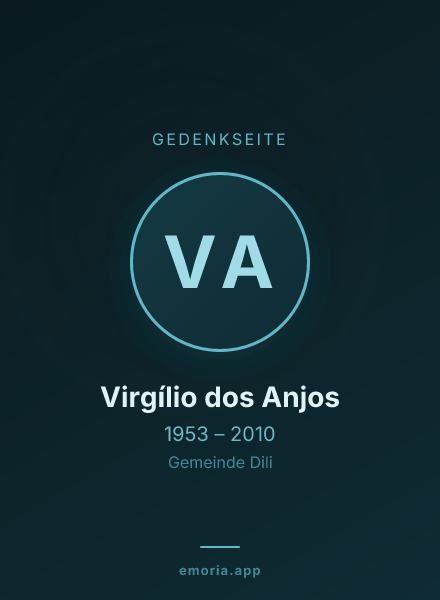 GEDENKSEITE

VA

Virgílio dos Anjos

1953 – 2010

Gemeinde Dili

emoria.app