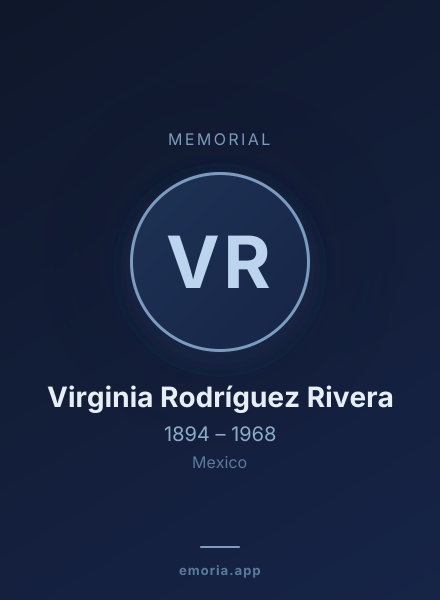 MEMORIAL

VR

Virginia Rodríguez Rivera

1894 – 1968

Mexico

emoria.app