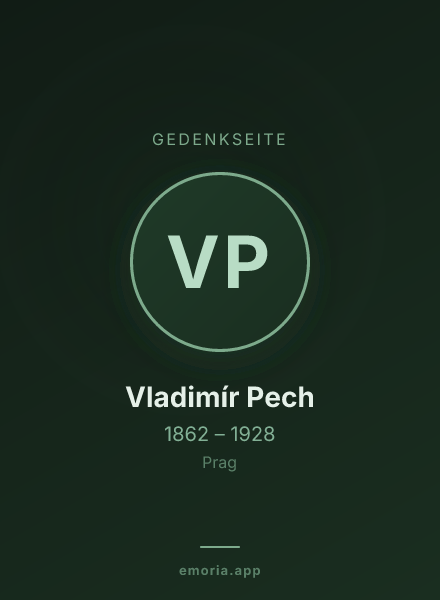 GEDENKSEITE

VP

Vladimír Pech

1862 – 1928

Prag

emoria.app