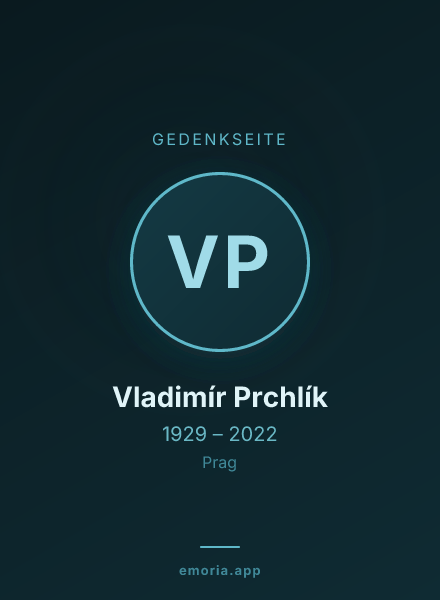 GEDENKSEITE

VP

Vladimír Prchlík

1929 – 2022

Prag

emoria.app