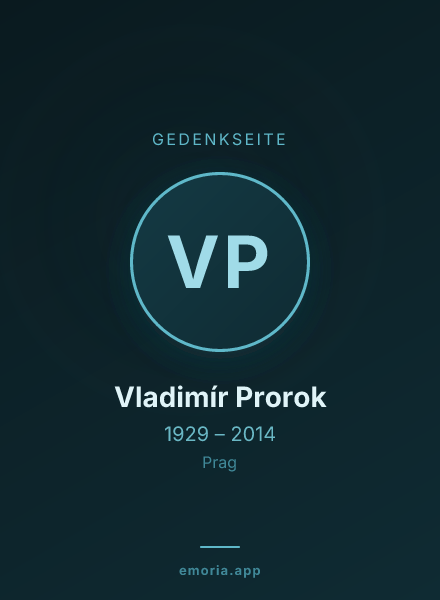 GEDENKSEITE

VP

Vladimír Prorok

1929 – 2014

Prag

emoria.app