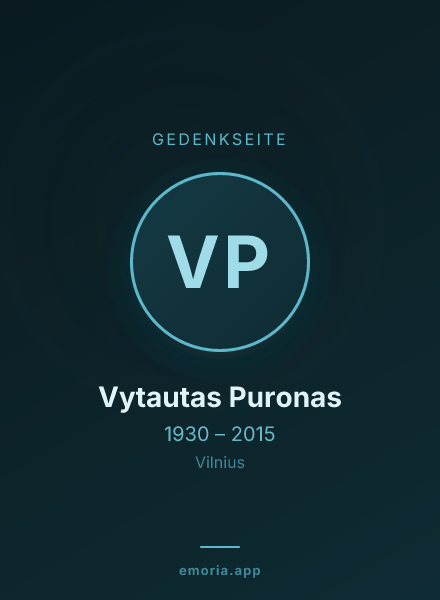 GEDENKSEITE

VP

Vytautas Puronas

1930 – 2015

Vilnius

emoria.app