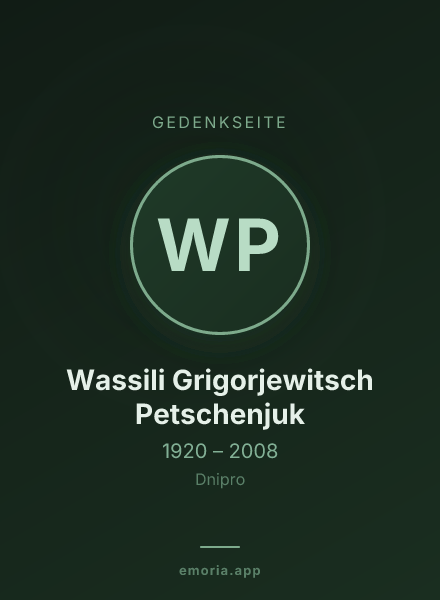 GEDENKSEITE

WP

Wassili Grigorjewitsch Petschenjuk

1920 – 2008

Dnipro

emoria.app