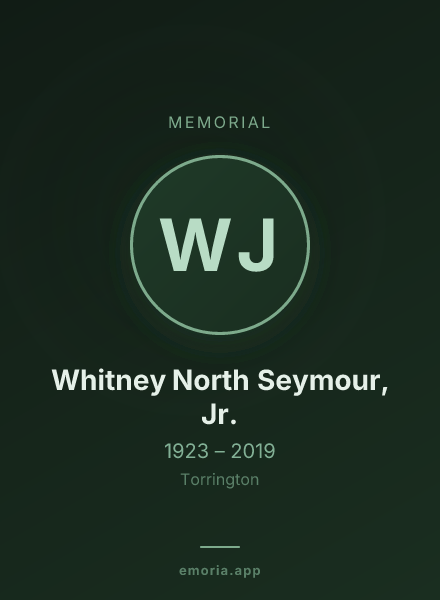 MEMORIAL

WJ

Whitney North Seymour, Jr.

1923 – 2019

Torrington

emoria.app