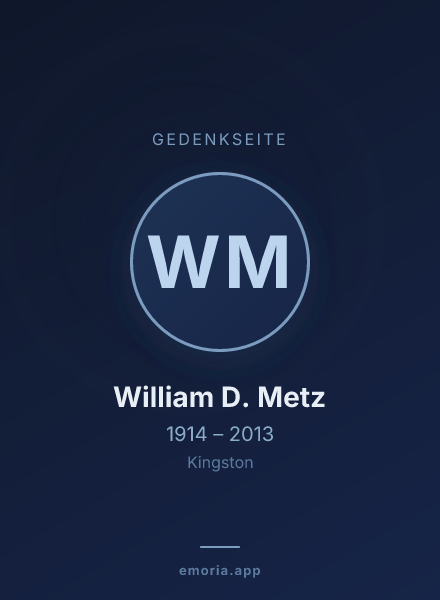 GEDENKSEITE

WM

William D. Metz

1914 – 2013

Kingston

emoria.app