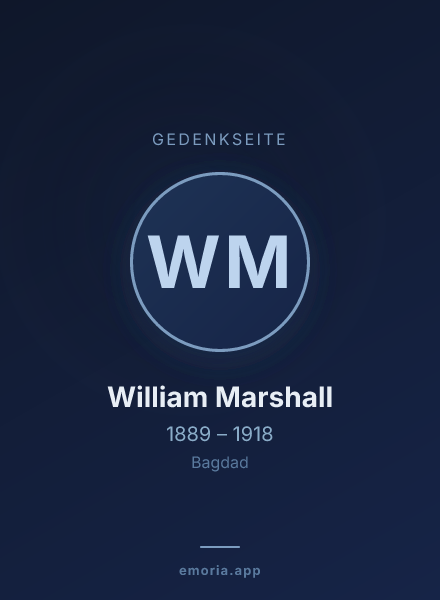 GEDENKSEITE

WM

William Marshall

1889 – 1918

Bagdad

emoria.app