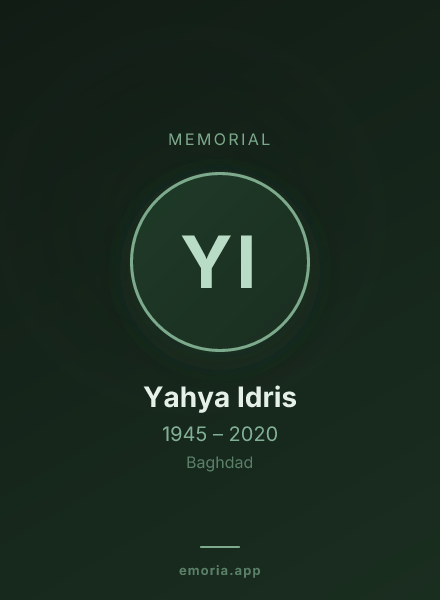 MEMORIAL

YI

Yahya Idris

1945 – 2020

Baghdad

emoria.app