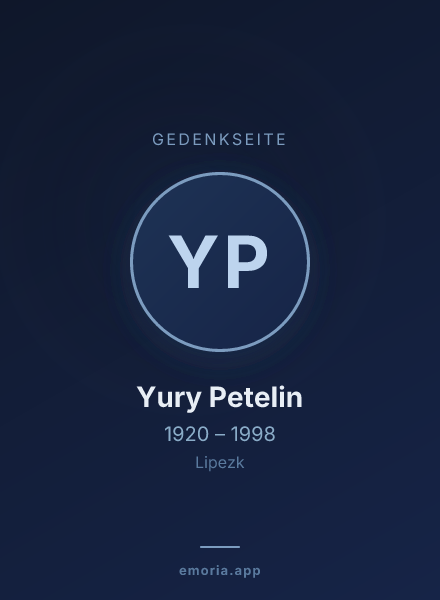 GEDENKSEITE

YP

Yury Petelin

1920 – 1998

Lipezk

emoria.app