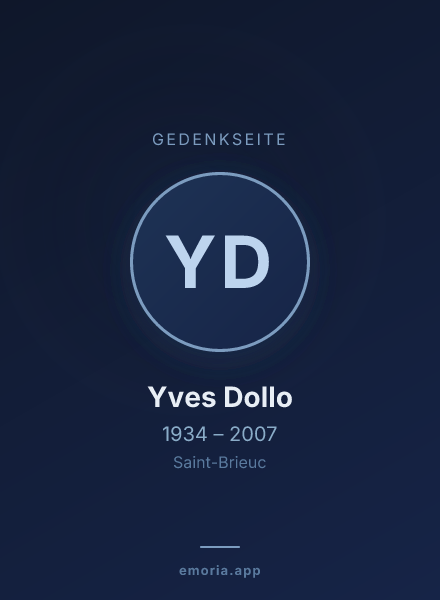 GEDENKSEITE

YD

Yves Dollo

1934 – 2007

Saint-Brieuc

emoria.app