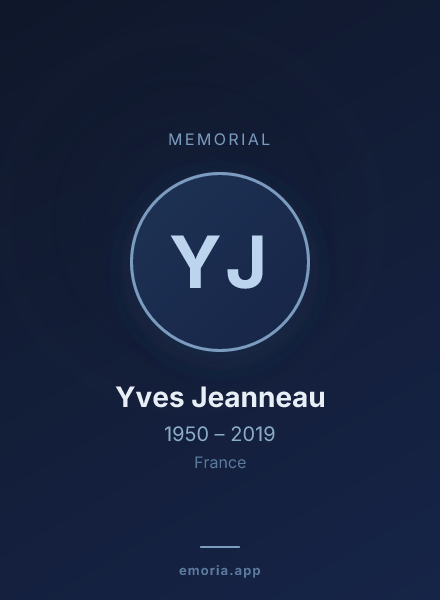 MEMORIAL

YJ

Yves Jeanneau

1950 – 2019

France

emoria.app