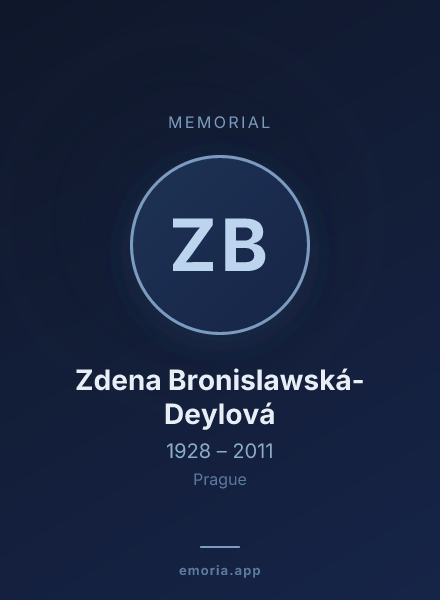 MEMORIAL

ZB

Zdena Bronislawská-Deylová

1928 – 2011

Prague

emoria.app