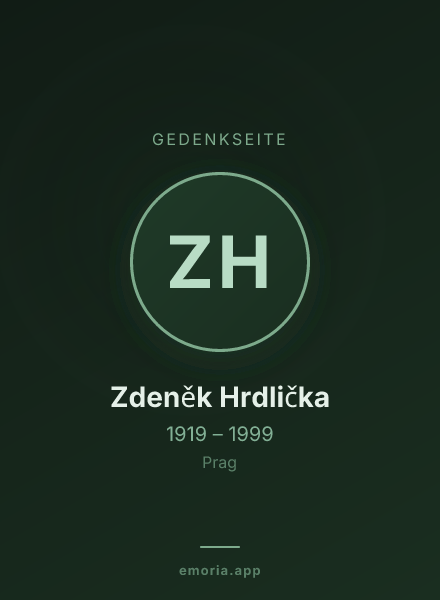 GEDENKSEITE

ZH

Zdeněk Hrdlička

1919 – 1999

Prag

emoria.app