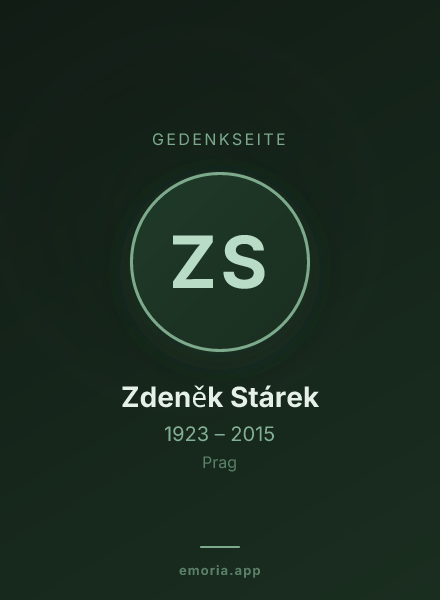 GEDENKSEITE

ZS

Zdeněk Stárek

1923 – 2015

Prag

emoria.app