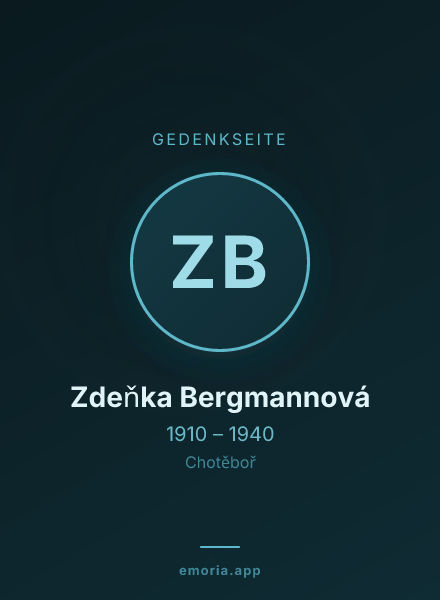 GEDENKSEITE

ZB

Zdeňka Bergmannová

1910 – 1940

Chotěboř

emoria.app