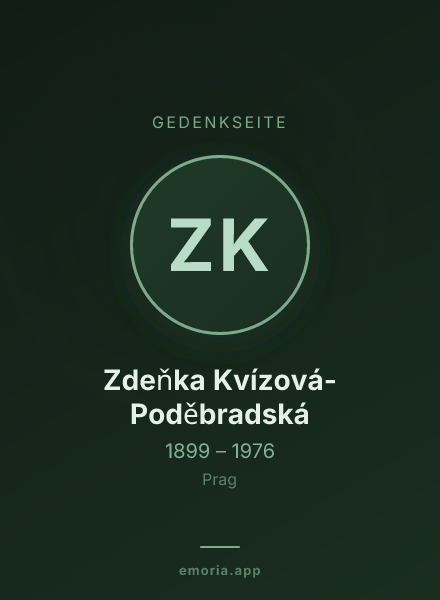 GEDENKSEITE

ZK

Zdeňka Kvízová-Poděbradská

1899 – 1976

Prag

emoria.app